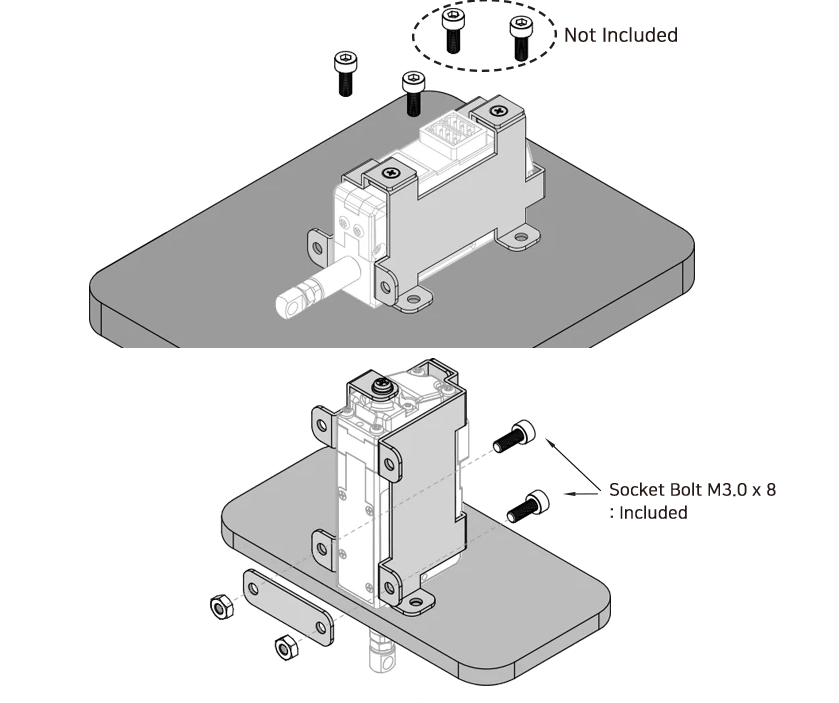 Not Included

Socket Bolt M3.0 x 8
: Included