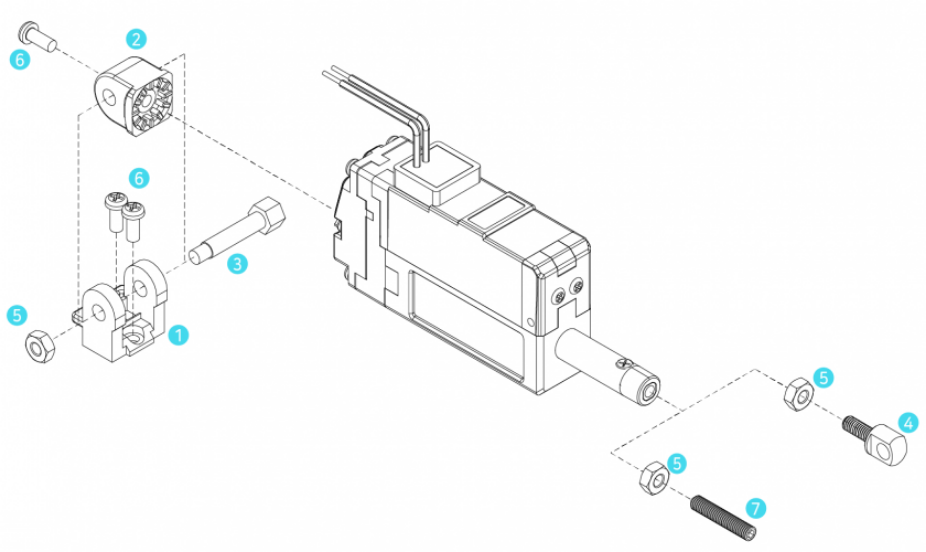 6
2
6
3
5
1
5
4
5
7