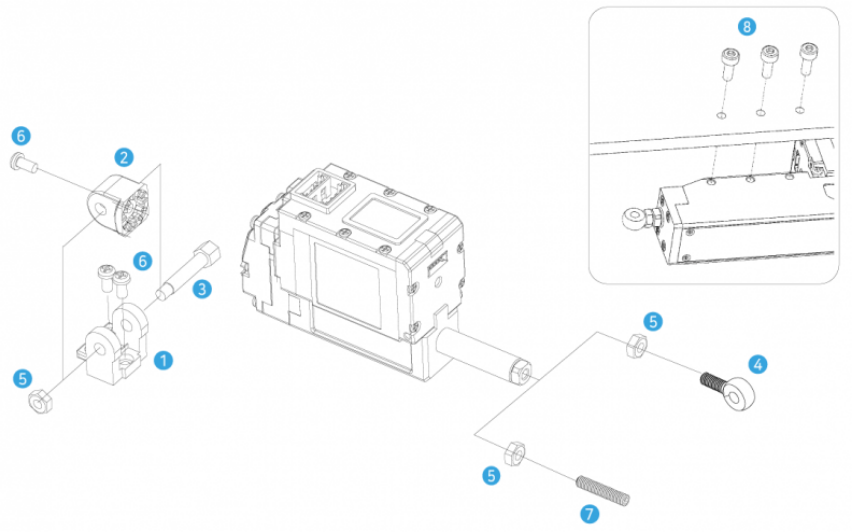 8
6
2
6
3
1
5
5
4
5
7