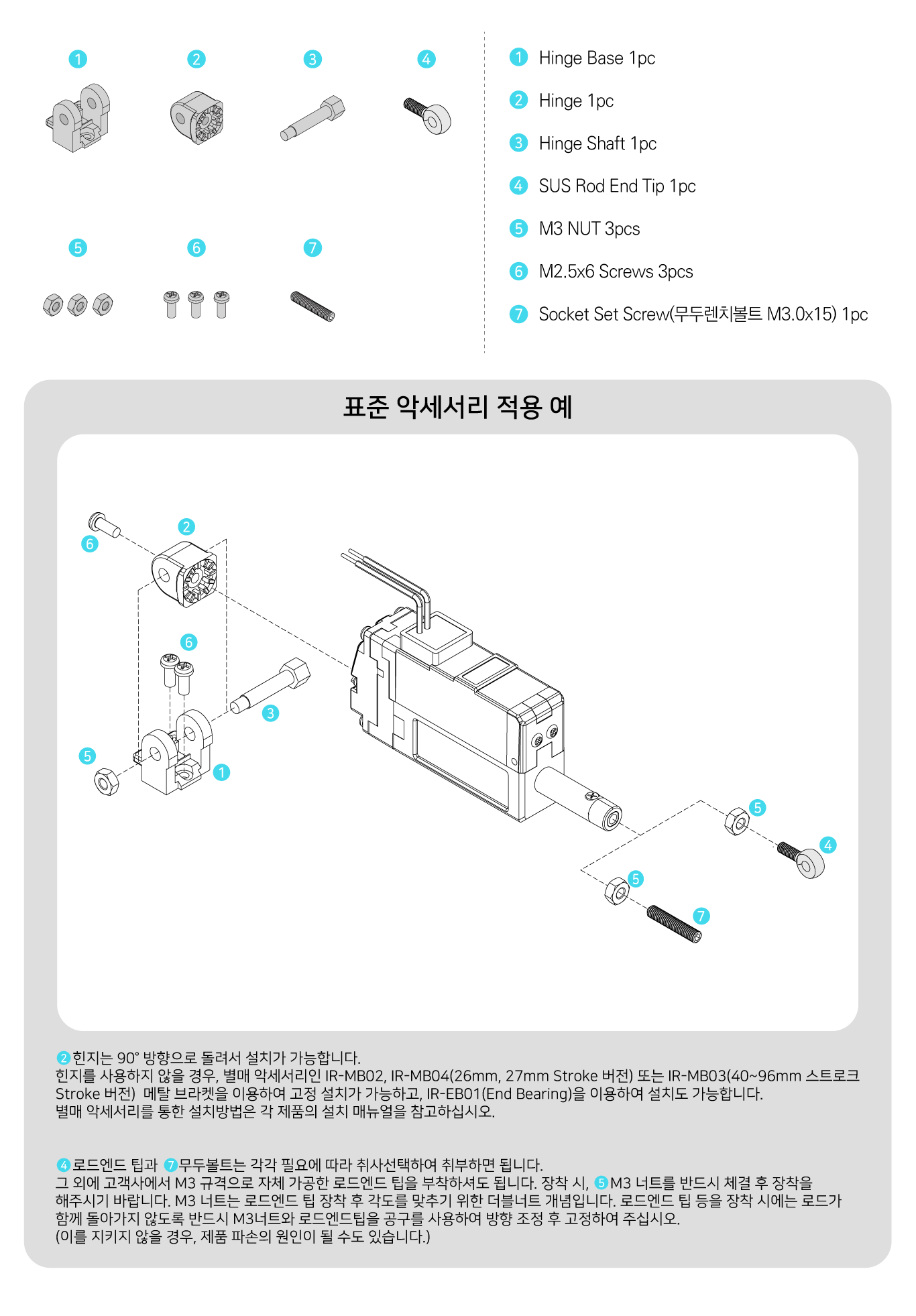 1 2 3 4

5 6 7

1 Hinge Base 1pc

2 Hinge 1pc

3 Hinge Shaft 1pc

4 SUS Rod End Tip 1pc

5 M3 NUT 3pcs

6 M2.5x6 Screws 3pcs

7 Socket Set Screw(무두렌치볼트 M3.0x15) 1pc

표준 악세서리 적용 예

6 2 6 3 5 1 5 4 5 7

2 힌지는 90° 방향으로 돌려서 설치가 가능합니다.
힌지를 사용하지 않을 경우, 별매 악세서리인 IR-MB02, IR-MB04(26mm, 27mm Stroke 버전) 또는 IR-MB03(40~96mm 스트로크 Stroke 버전) 메탈 브라켓을 이용하여 고정 설치가 가능하고, IR-EB01(End Bearing)을 이용하여 설치도 가능합니다.
별매 악세서리를 통한 설치방법은 각 제품의 설치 매뉴얼을 참고하십시오.

4 로드엔드 팁과 7 무두볼트는 각각 필요에 따라 취사선택하여 취부하면 됩니다.
그 외에 고객사에서 M3 규격으로 자체 가공한 로드엔드 팁을 부착하셔도 됩니다. 장착 시, 5 M3 너트를 반드시 체결 후 장착을 해주시기 바랍니다. M3 너트는 로드엔드 팁 장착 후 각도를 맞추기 위한 더블너트 개념입니다. 로드엔드 팁 등을 장착 시에는 로드가 함께 돌아가지 않도록 반드시 M3너트와 로드엔드팁을 공구를 사용하여 방향 조정 후 고정하여 주십시오.
(이를 지키지 않을 경우, 제품 파손의 원인이 될 수도 있습니다.)