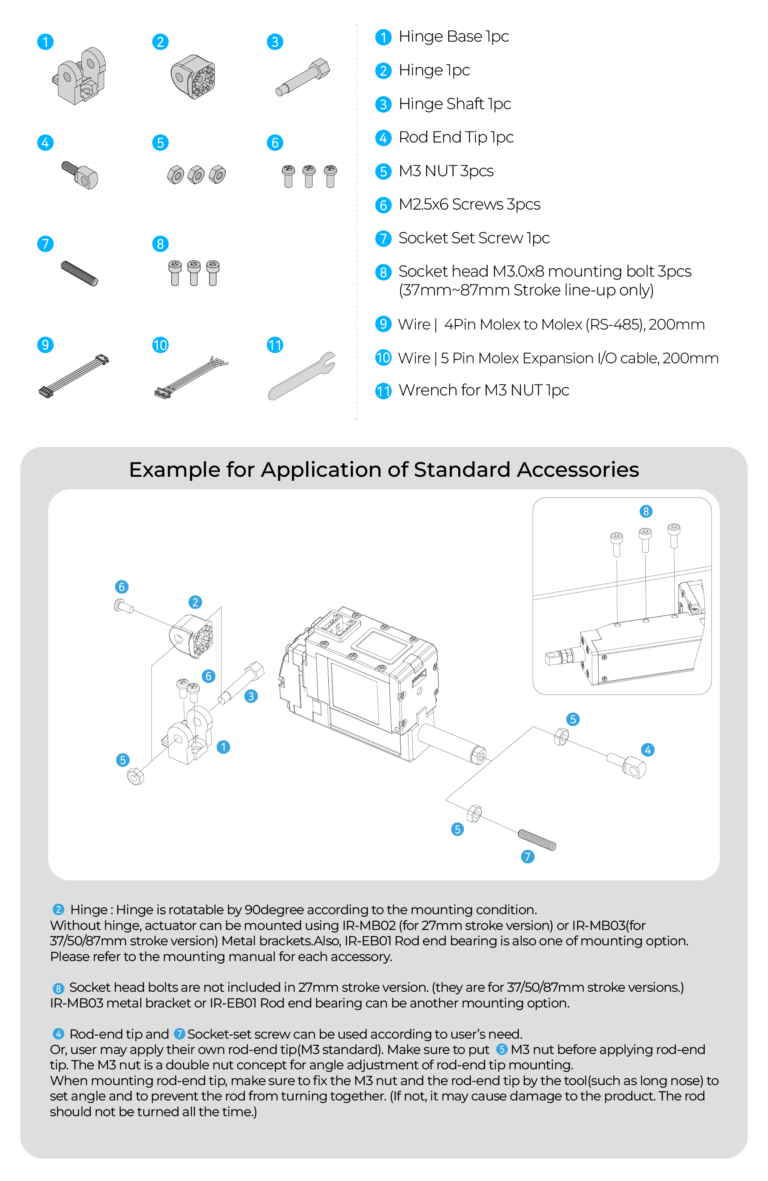 1 2 3
4 5 6
7 8
9 10 11

1 Hinge Base 1pc
2 Hinge 1pc
3 Hinge Shaft 1pc
4 Rod End Tip 1pc
5 M3 NUT 3pcs
6 M2.5x6 Screws 3pcs
7 Socket Set Screw 1pc
8 Socket head M3.0x8 mounting bolt 3pcs (37mm~87mm Stroke line-up only)
9 Wire | 4Pin Molex to Molex (RS-485), 200mm
10 Wire | 5 Pin Molex Expansion I/O cable, 200mm
11 Wrench for M3 NUT 1pc

Example for Application of Standard Accessories

8
6 2 6 3 1 5 5 4 5 7

2 Hinge : Hinge is rotatable by 90degree according to the mounting condition.
Without hinge, actuator can be mounted using IR-MB02 (for 27mm stroke version) or IR-MB03(for 37/50/87mm stroke version) Metal brackets.Also, IR-EB01 Rod end bearing is also one of mounting option. Please refer to the mounting manual for each accessory.

8 Socket head bolts are not included in 27mm stroke version. (they are for 37/50/87mm stroke versions.) IR-MB03 metal bracket or IR-EB01 Rod end bearing can be another mounting option.

4 Rod-end tip and 7 Socket-set screw can be used according to user's need.
Or, user may apply their own rod-end tip(M3 standard). Make sure to put 5 M3 nut before applying rod-end tip. The M3 nut is a double nut concept for angle adjustment of rod-end tip mounting.
When mounting rod-end tip, make sure to fix the M3 nut and the rod-end tip by the tool(such as long nose) to set angle and to prevent the rod from turning together. (If not, it may cause damage to the product. The rod should not be turned all the time.)