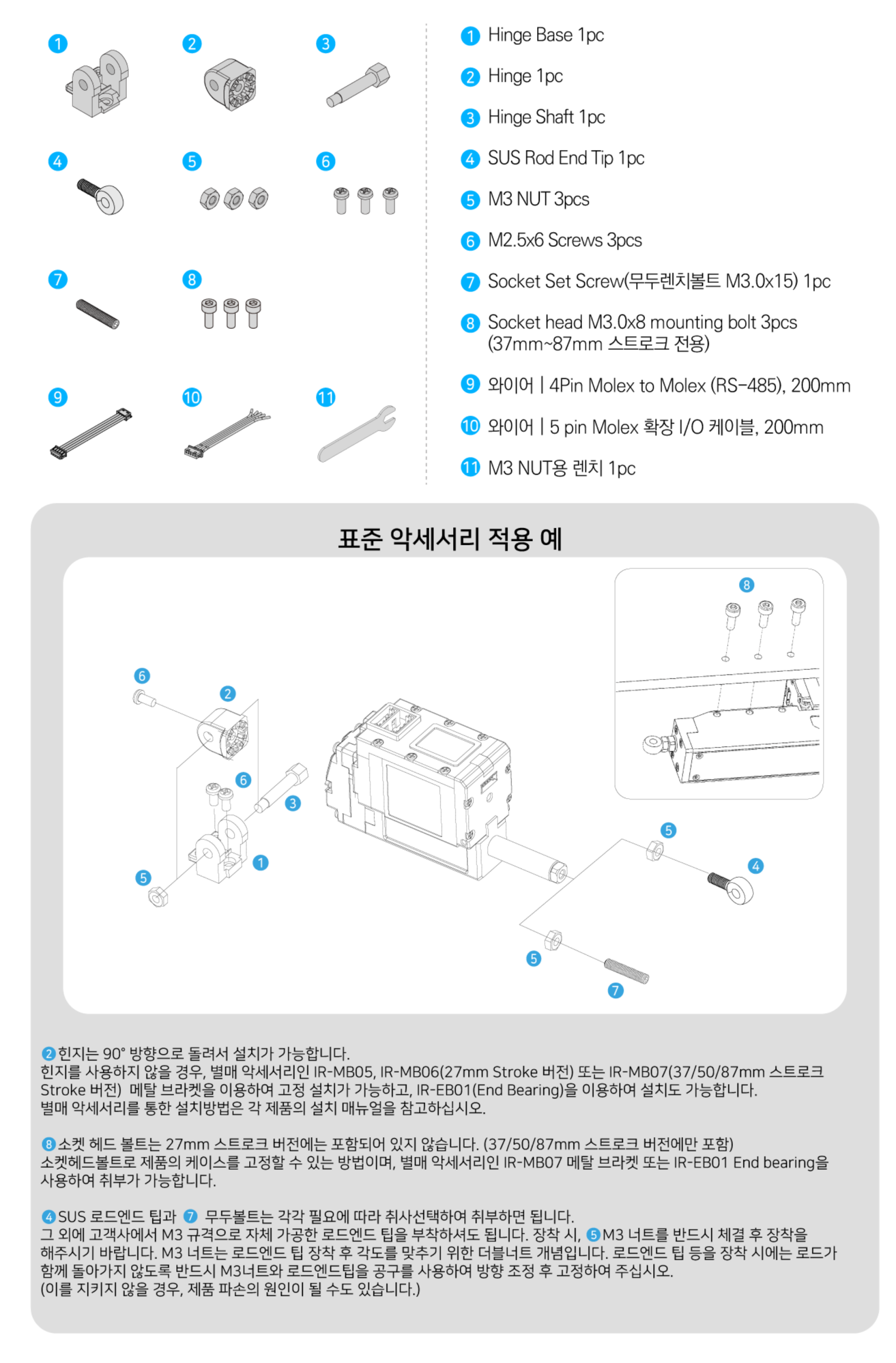 1 2 3 4 5 6 7 8 9 10 11

1 Hinge Base 1pc

2 Hinge 1pc

3 Hinge Shaft 1pc

4 SUS Rod End Tip 1pc

5 M3 NUT 3pcs

6 M2.5x6 Screws 3pcs

7 Socket Set Screw(무두렌치볼트 M3.0x15) 1pc

8 Socket head M3.0x8 mounting bolt 3pcs (37mm~87mm 스트로크 전용)

9 와이어 | 4Pin Molex to Molex (RS-485), 200mm

10 와이어 | 5 pin Molex 확장 I/O 케이블, 200mm

11 M3 NUT용 렌치 1pc

표준 악세서리 적용 예

8 6 2 6 3 1 5 5 4 5 7

2 힌지는 90° 방향으로 돌려서 설치가 가능합니다.
힌지를 사용하지 않을 경우, 별매 악세서리인 IR-MB05, IR-MB06(27mm Stroke 버전) 또는 IR-MB07(37/50/87mm 스트로크 Stroke 버전) 메탈 브라켓을 이용하여 고정 설치가 가능하고, IR-EB01(End Bearing)을 이용하여 설치도 가능합니다.
별매 악세서리를 통한 설치방법은 각 제품의 설치 매뉴얼을 참고하십시오.

8 소켓 헤드 볼트는 27mm 스트로크 버전에는 포함되어 있지 않습니다. (37/50/87mm 스트로크 버전에만 포함)
소켓헤드볼트로 제품의 케이스를 고정할 수 있는 방법이며, 별매 악세서리인 IR-MB07 메탈 브라켓 또는 IR-EB01 End bearing을 사용하여 취부가 가능합니다.

4 SUS 로드엔드 팁과 7 무두볼트는 각각 필요에 따라 취사선택하여 취부하면 됩니다.
그 외에 고객사에서 M3 규격으로 자체 가공한 로드엔드 팁을 부착하셔도 됩니다. 장착 시, 5 M3 너트를 반드시 체결 후 장착을 해주시기 바랍니다. M3 너트는 로드엔드 팁 장착 후 각도를 맞추기 위한 더블너트 개념입니다. 로드엔드 팁 등을 장착 시에는 로드가 함께 돌아가지 않도록 반드시 M3너트와 로드엔드팁을 공구를 사용하여 방향 조정 후 고정하여 주십시오.
(이를 지키지 않을 경우, 제품 파손의 원인이 될 수도 있습니다.)