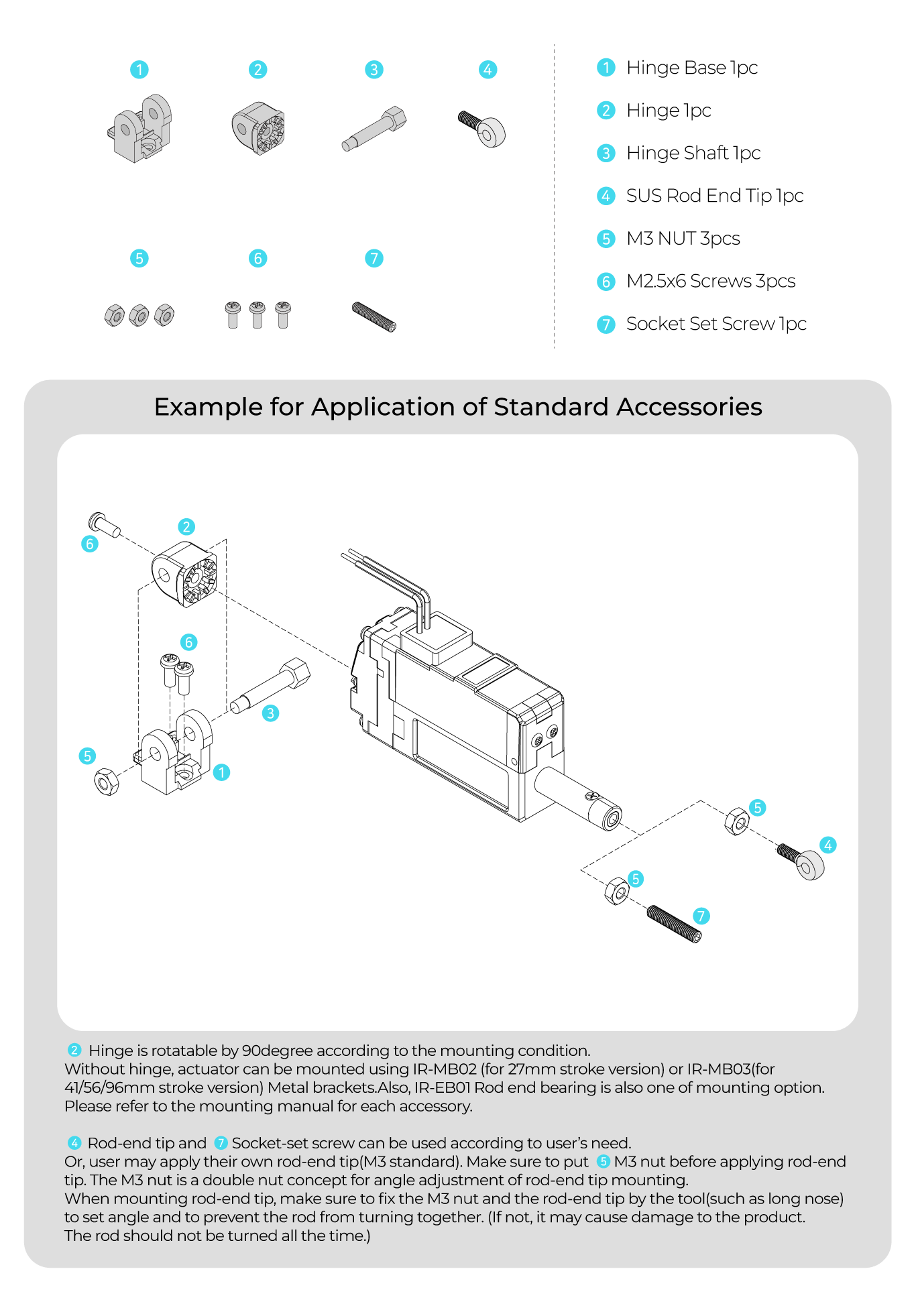 1 2 3 4

5 6 7

1 Hinge Base 1pc
2 Hinge 1pc
3 Hinge Shaft 1pc
4 SUS Rod End Tip 1pc
5 M3 NUT 3pcs
6 M2.5x6 Screws 3pcs
7 Socket Set Screw 1pc

Example for Application of Standard Accessories

6 2 6 3 5 1 5 4 5 7

2 Hinge is rotatable by 90degree according to the mounting condition.
Without hinge, actuator can be mounted using IR-MB02 (for 27mm stroke version) or IR-MB03(for 41/56/96mm stroke version) Metal brackets.Also, IR-EB01 Rod end bearing is also one of mounting option. Please refer to the mounting manual for each accessory.

4 Rod-end tip and 7 Socket-set screw can be used according to user's need.
Or, user may apply their own rod-end tip(M3 standard). Make sure to put 5 M3 nut before applying rod-end tip. The M3 nut is a double nut concept for angle adjustment of rod-end tip mounting.
When mounting rod-end tip, make sure to fix the M3 nut and the rod-end tip by the tool(such as long nose) to set angle and to prevent the rod from turning together. (If not, it may cause damage to the product.
The rod should not be turned all the time.)