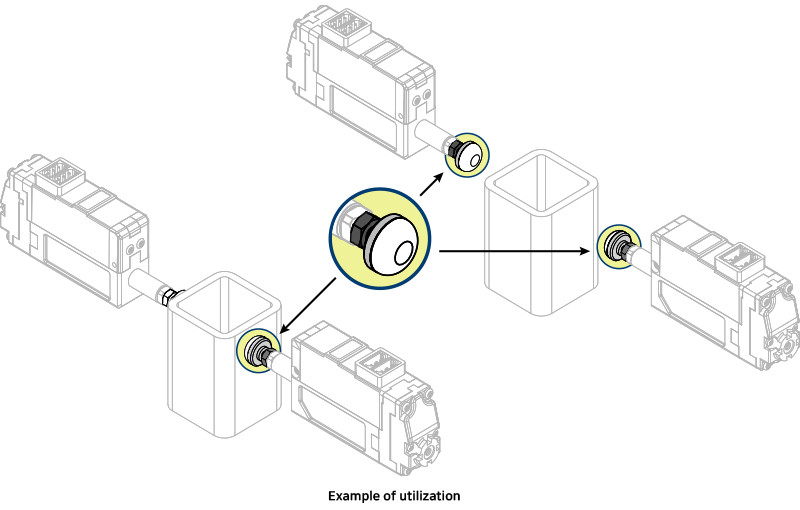 Example of utilization