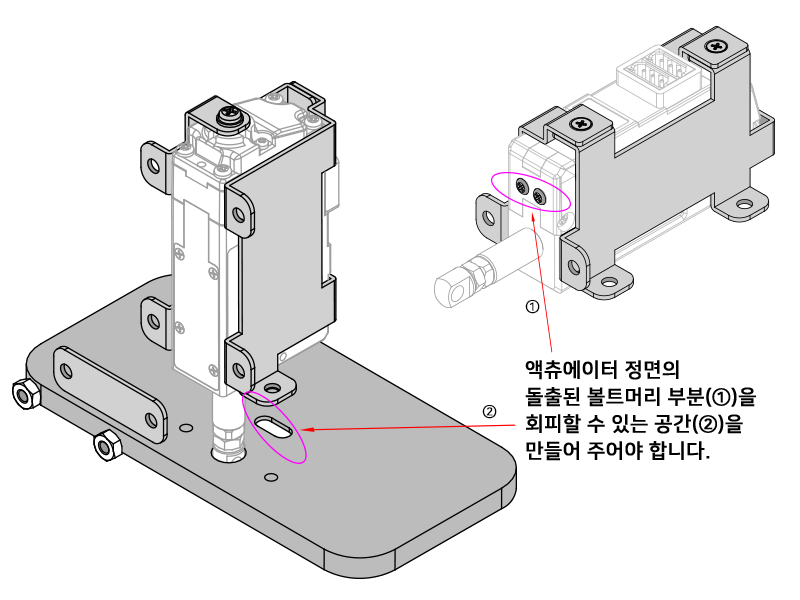 ①

②

액츄에이터 정면의
돌출된 볼트머리 부분(①)을
회피할 수 있는 공간(②)을
만들어 주어야 합니다.