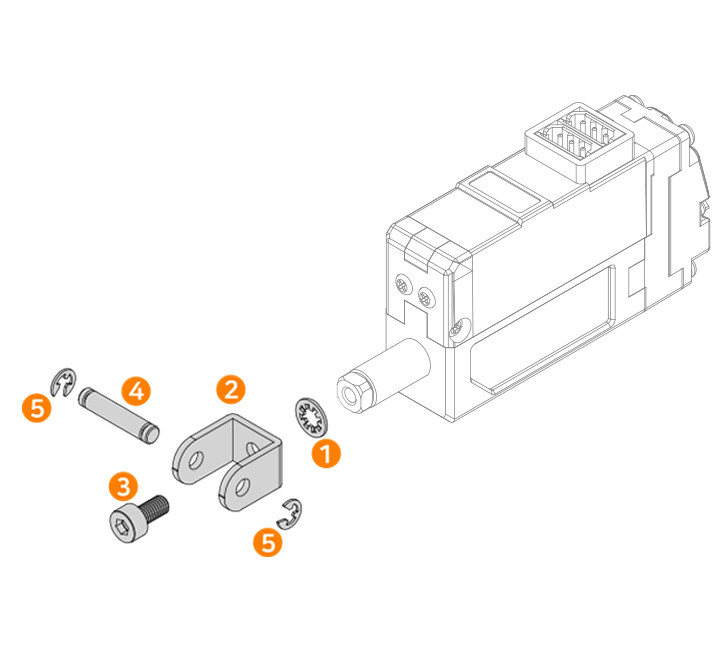 5
4
2
1
3
5