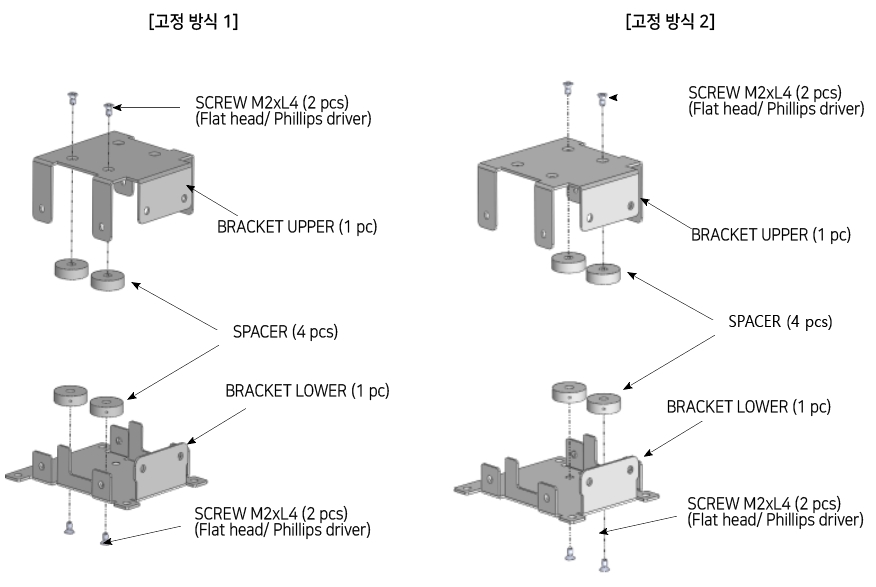 [고정 방식 1]

SCREW M2xL4 (2 pcs)
(Flat head/ Phillips driver)

BRACKET UPPER (1 pc)

SPACER (4 pcs)

BRACKET LOWER (1 pc)

SCREW M2xL4 (2 pcs)
(Flat head/ Phillips driver)

[고정 방식 2]

SCREW M2xL4 (2 pcs)
(Flat head/ Phillips driver)

BRACKET UPPER (1 pc)

SPACER (4 pcs)

BRACKET LOWER (1 pc)

SCREW M2xL4 (2 pcs)
(Flat head/ Phillips driver)