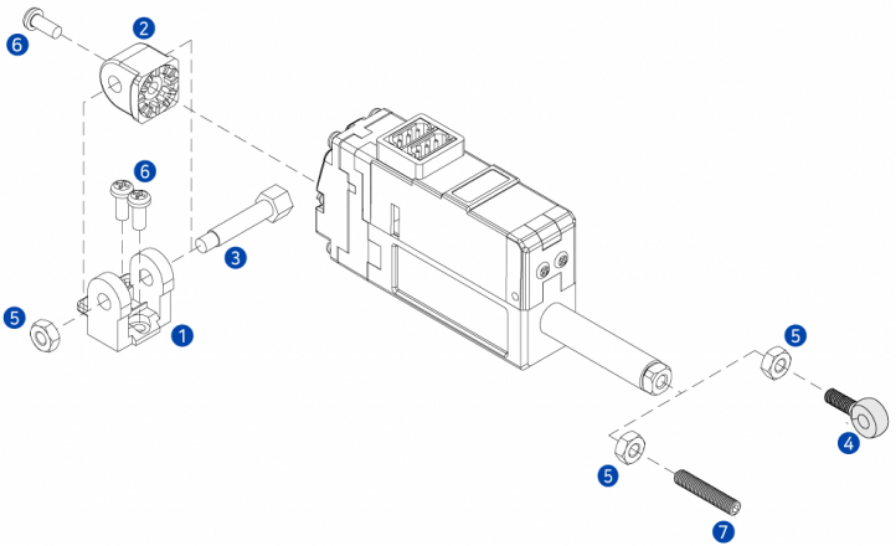 6
2
6
3
5
1
5
4
5
7