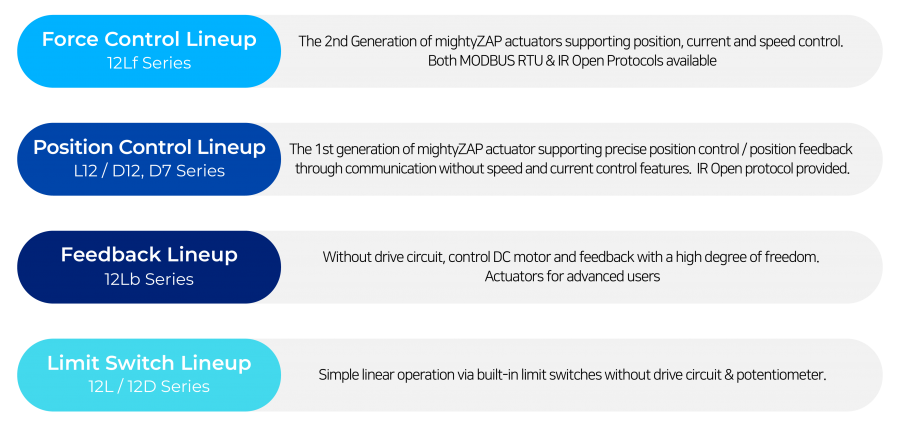 Force Control Lineup
12Lf Series

The 2nd Generation of mightyZAP actuators supporting position, current and speed control. Both MODBUS RTU & IR Open Protocols available

Position Control Lineup
L12 / D12, D7 Series

The 1st generation of mightyZAP actuator supporting precise position control / position feedback through communication without speed and current control features. IR Open protocol provided.

Feedback Lineup
12Lb Series

Without drive circuit, control DC motor and feedback with a high degree of freedom. Actuators for advanced users

Limit Switch Lineup
12L / 12D Series

Simple linear operation via built-in limit switches without drive circuit & potentiometer.