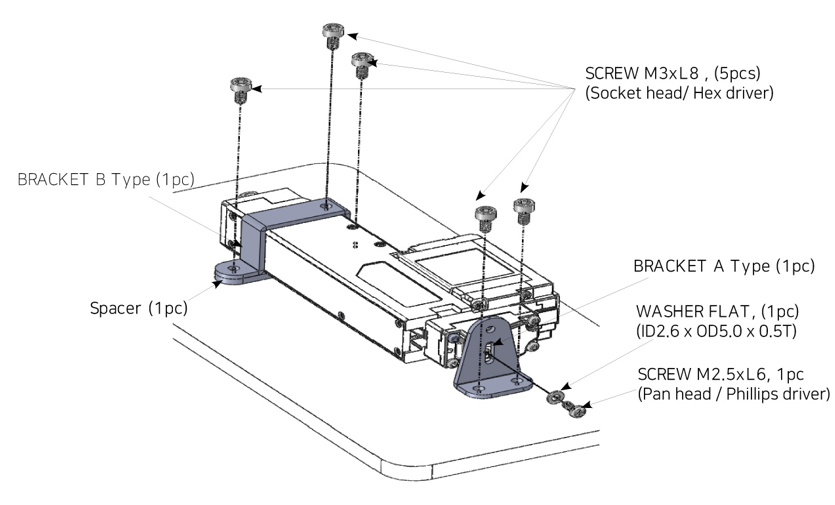 SCREW M3xL8 , (5pcs)
(Socket head/ Hex driver)

BRACKET B Type (1pc)

BRACKET A Type (1pc)

Spacer (1pc)

WASHER FLAT, (1pc)
(ID2.6 x OD5.0 x 0.5T)

SCREW M2.5xL6, 1pc
(Pan head / Phillips driver)